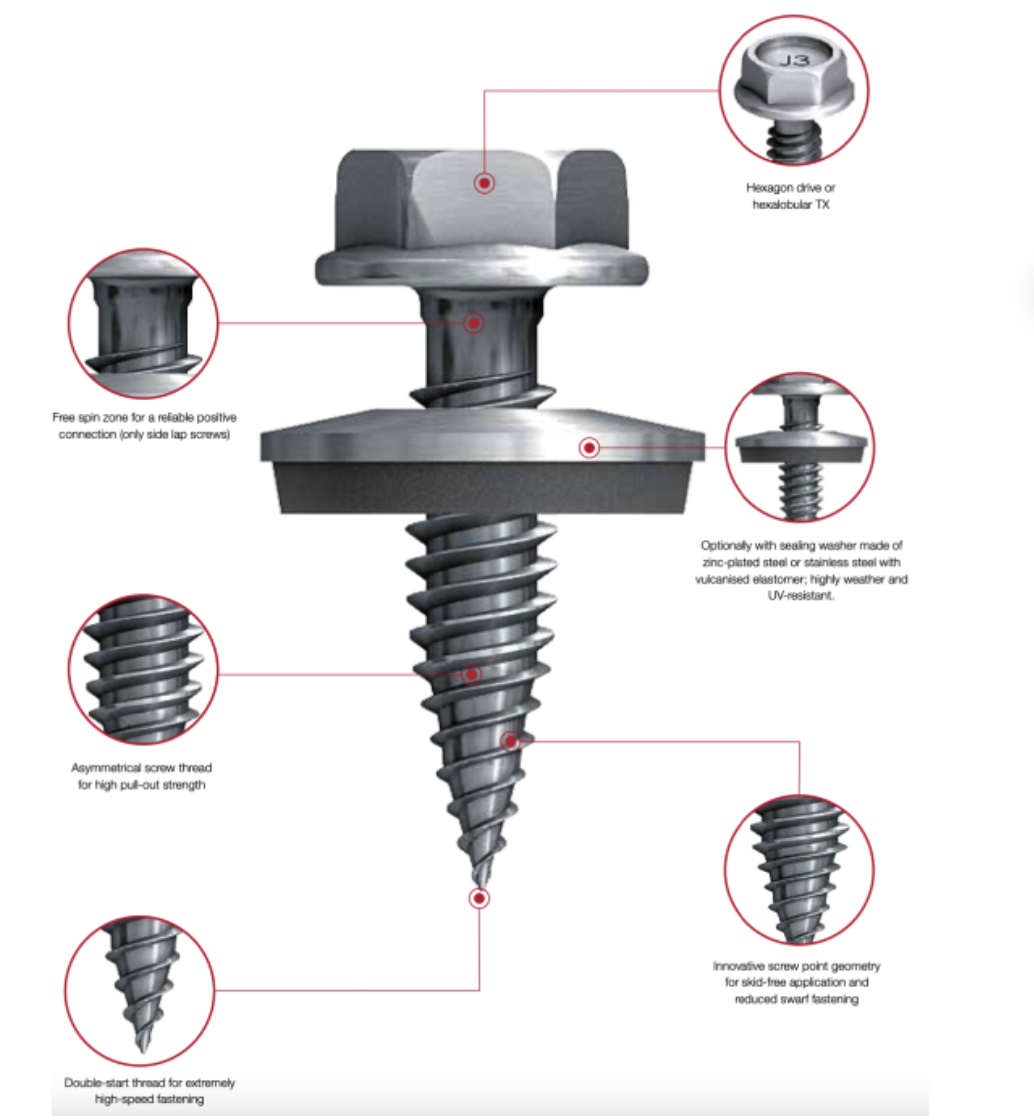 J3

Hexagon drive or hexalobular TX

Free spin zone for a reliable positive connection (only side lap screws)

Optionally with sealing washer made of zinc-plated steel or stainless steel with vulcanised elastomer; highly weather and UV-resistant.

Asymmetrical screw thread for high pull-out strength

Innovative screw point geometry for skid-free application and reduced swarf fastening

Double-start thread for extremely high-speed fastening